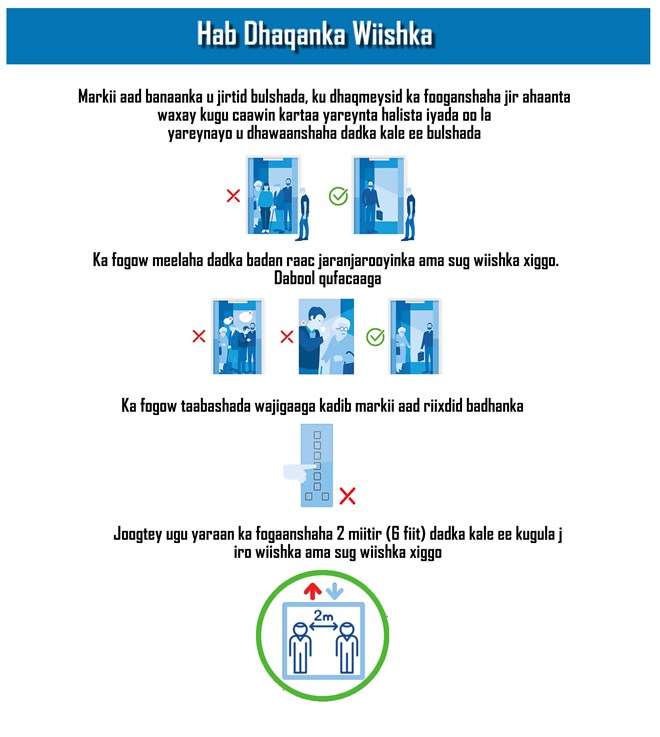 Hab Dhaqanka Wiishka

Markii aad banaanka u jirtid bulshada, ku dhaqmeysid ka fooganshaha jir ahaanta waxay kugu caawin kartaa yareynta halista iyada oo la yareynayo u dhawaanshaha dadka kale ee bulshada

Ka fogow meelaha dadka badan raac jaranjarooyinka ama sug wiishka xiggo. Dabool qufacaaga

Ka fogow taabashada wajigaaga kadib markii aad riixdid badhanka

Joogtey ugu yaraan ka fogaanshaha 2 miitir (6 fiit) dadka kale ee kugula j iro wiishka ama sug wiishka xiggo

2m